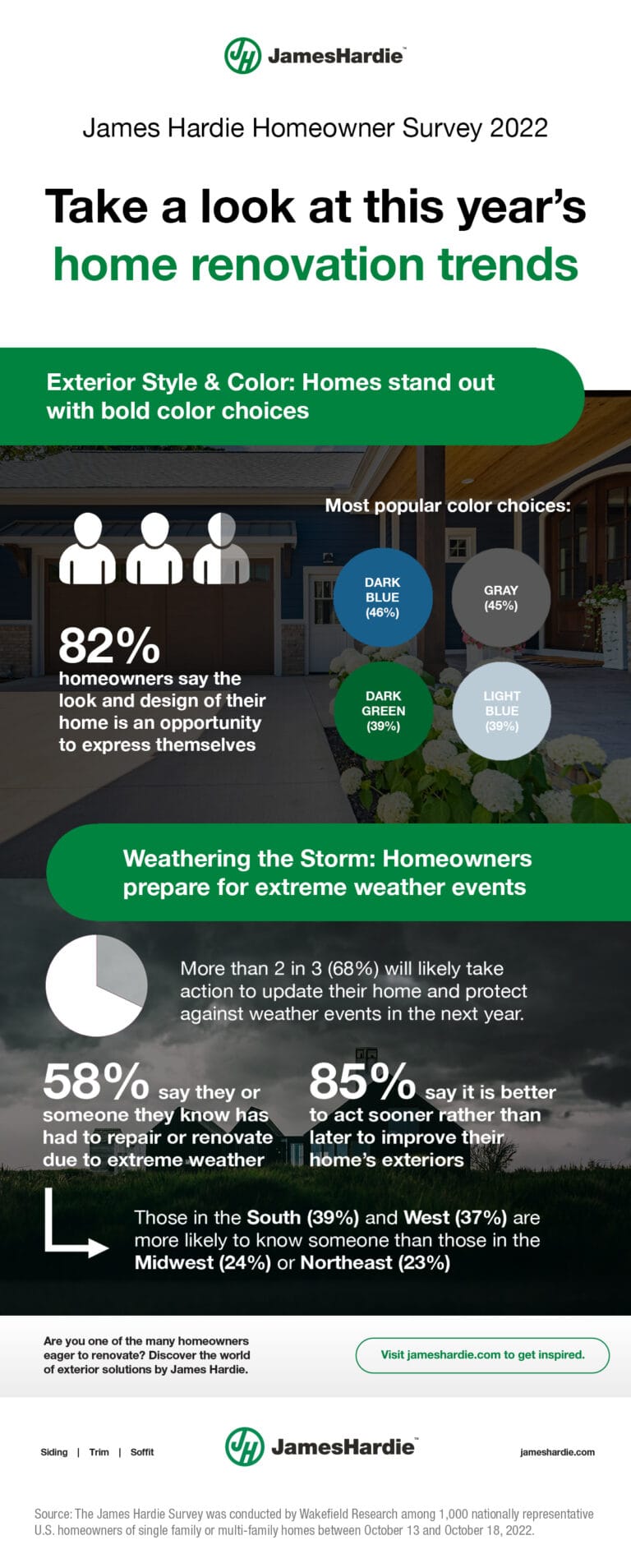 JH JamesHardie™

James Hardie Homeowner Survey 2022

Take a look at this year's home renovation trends

Exterior Style & Color: Homes stand out with bold color choices

82% homeowners say the look and design of their home is an opportunity to express themselves

Most popular color choices:

DARK BLUE (46%)

GRAY (45%)

DARK GREEN (39%)

LIGHT BLUE (39%)

Weathering the Storm: Homeowners prepare for extreme weather events

More than 2 in 3 (68%) will likely take action to update their home and protect against weather events in the next year.

58% say they or someone they know has had to repair or renovate due to extreme weather

85% say it is better to act sooner rather than later to improve their home's exteriors

Those in the South (39%) and West (37%) are more likely to know someone than those in the Midwest (24%) or Northeast (23%)

Are you one of the many homeowners eager to renovate? Discover the world of exterior solutions by James Hardie.

Visit jameshardie.com to get inspired.

Siding | Trim | Soffit

JH JamesHardie™

jameshardie.com

Source: The James Hardie Survey was conducted by Wakefield Research among 1,000 nationally representative U.S. homeowners of single family or multi-family homes between October 13 and October 18, 2022.