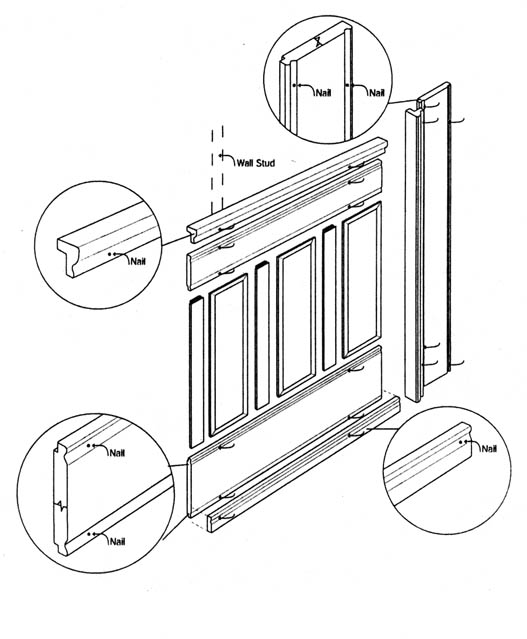 Nail
Nail
Wall Stud
Nail
Nail
Nail
Nail